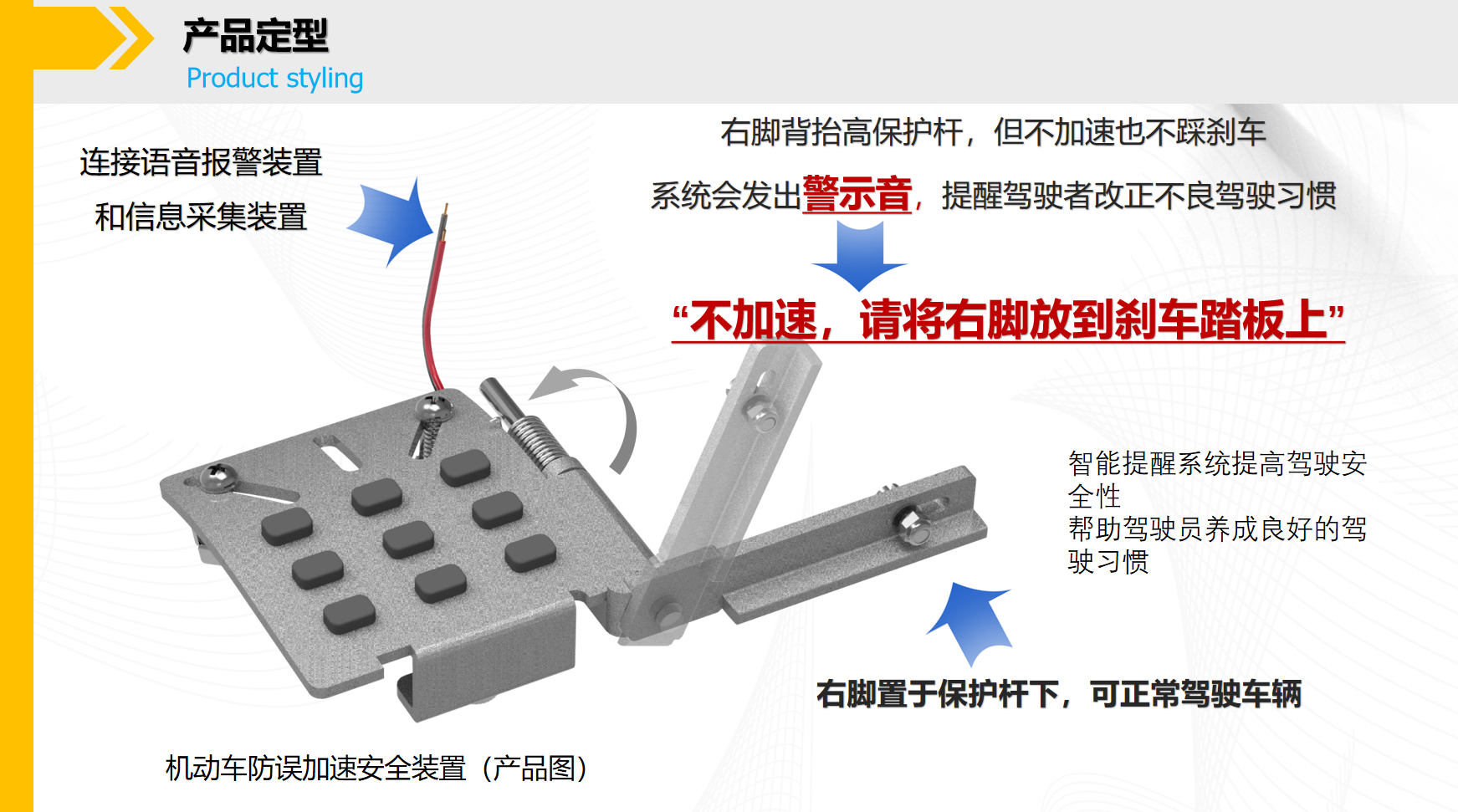 产品定型
Product styling

连接语音报警装置
和信息采集装置

右脚背抬高保护杆，但不加速也不踩刹车
系统会发出警示音，提醒驾驶者改正不良驾驶习惯

“不加速，请将右脚放到刹车踏板上”

智能提醒系统提高驾驶安全性
帮助驾驶员养成良好的驾驶习惯

右脚置于保护杆下，可正常驾驶车辆

机动车防误加速安全装置（产品图）